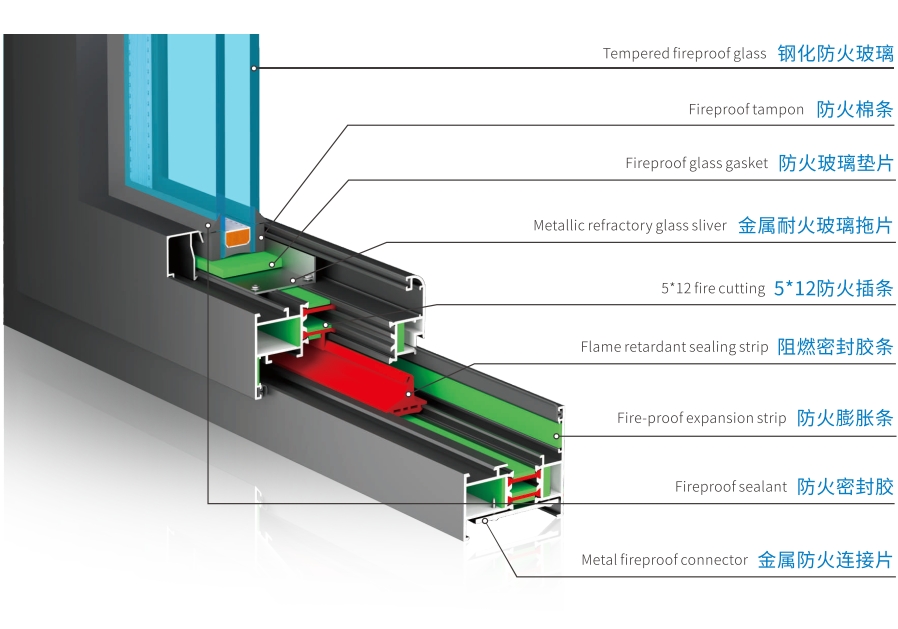 Tempered fireproof glass 钢化防火玻璃

Fireproof tampon 防火棉条

Fireproof glass gasket 防火玻璃垫片

Metallic refractory glass sliver 金属耐火玻璃拖片

5*12 fire cutting 5*12防火插条

Flame retardant sealing strip 阻燃密封胶条

Fire-proof expansion strip 防火膨胀条

Fireproof sealant 防火密封胶

Metal fireproof connector 金属防火连接片